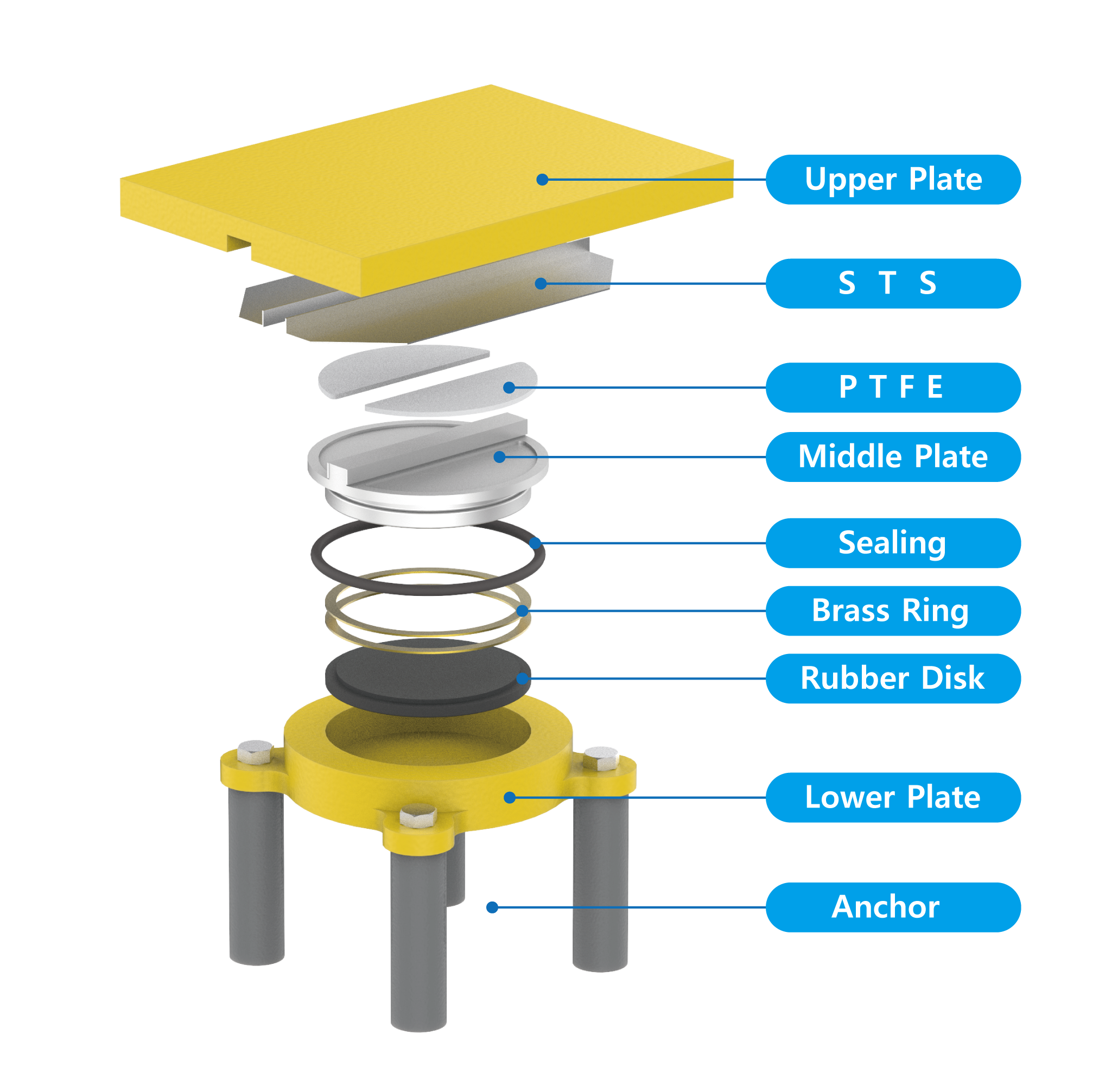 Upper Plate

S T S

P T F E

Middle Plate

Sealing

Brass Ring

Rubber Disk

Lower Plate

Anchor