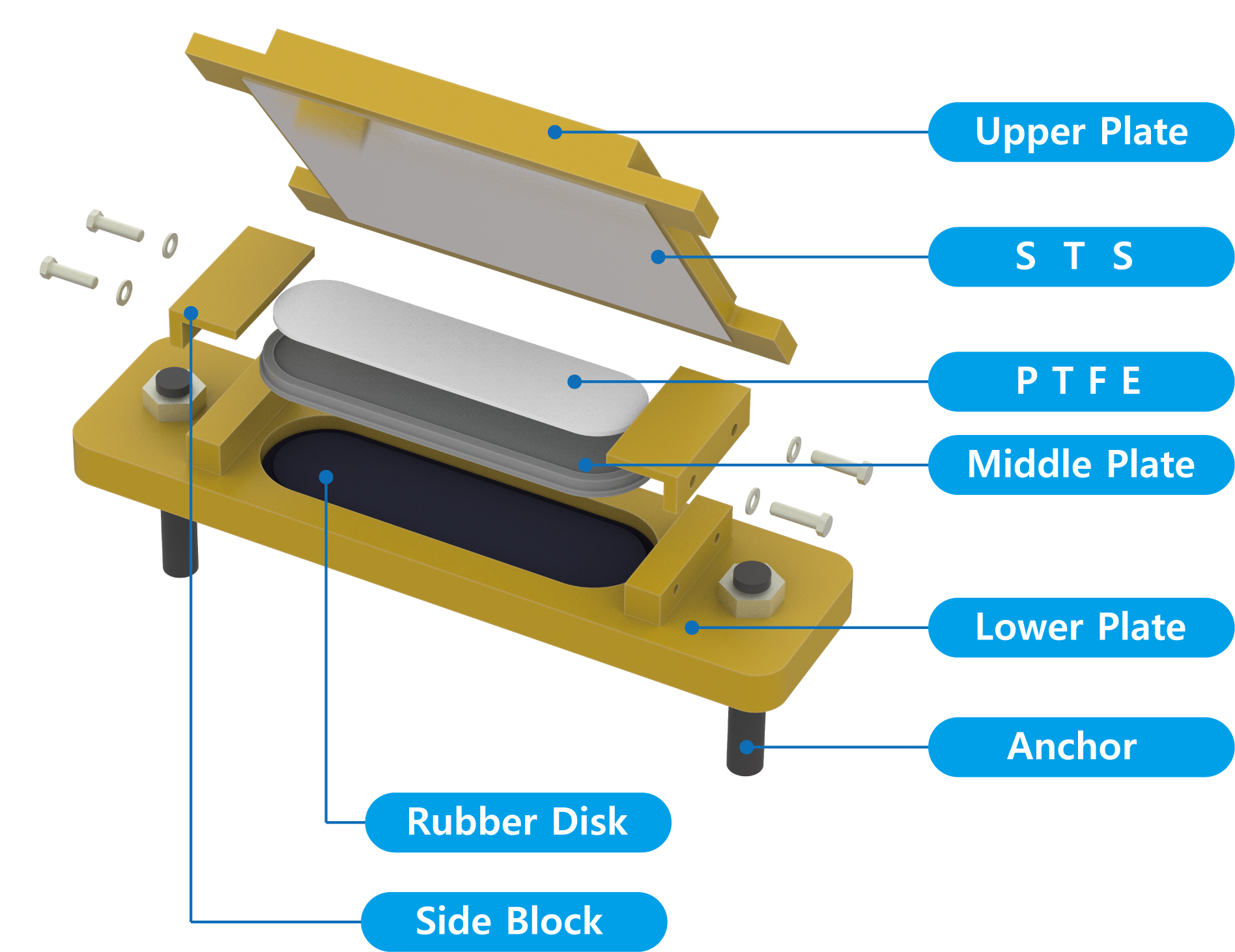 Upper Plate

S T S

P T F E

Middle Plate

Lower Plate

Anchor

Rubber Disk

Side Block